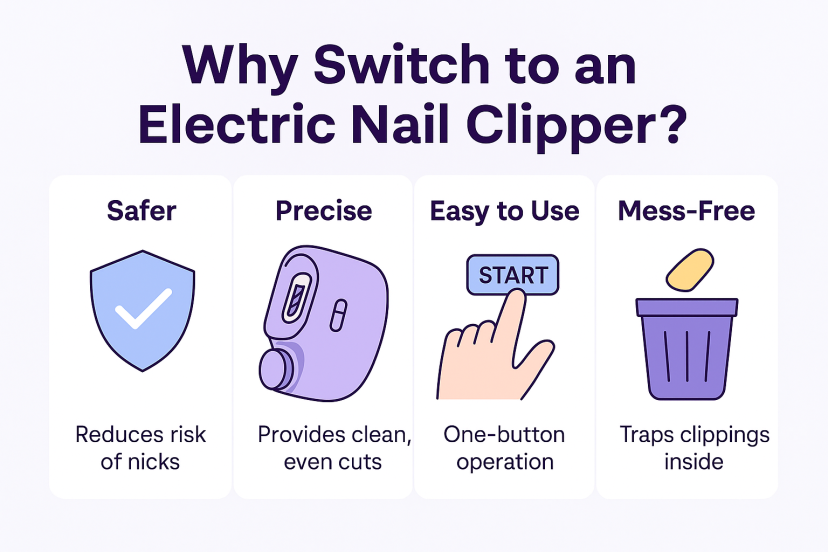 Why Switch to an Electric Nail Clipper?

Safer

Reduces risk of nicks

Precise

Provides clean, even cuts

Easy to Use

START

One-button operation

Mess-Free

Traps clippings inside