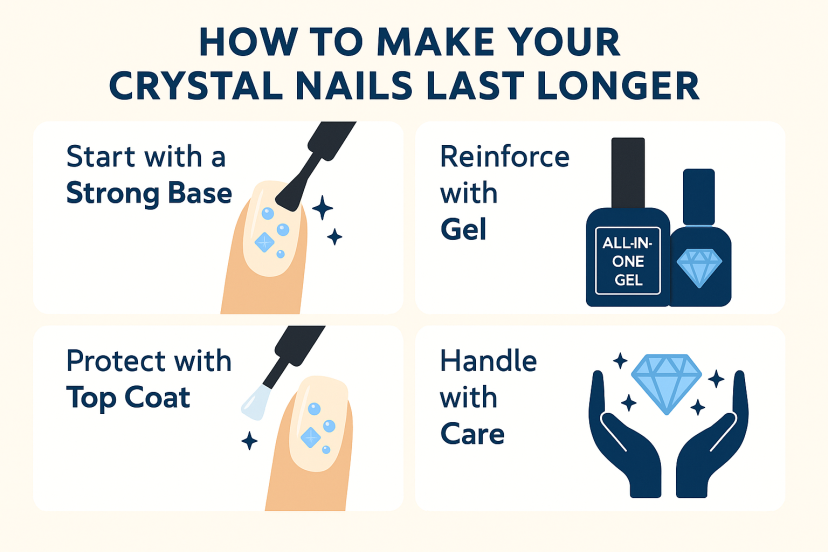 HOW TO MAKE YOUR CRYSTAL NAILS LAST LONGER

Start with a Strong Base

Reinforce with Gel

ALL-IN-ONE GEL

Protect with Top Coat

Handle with Care